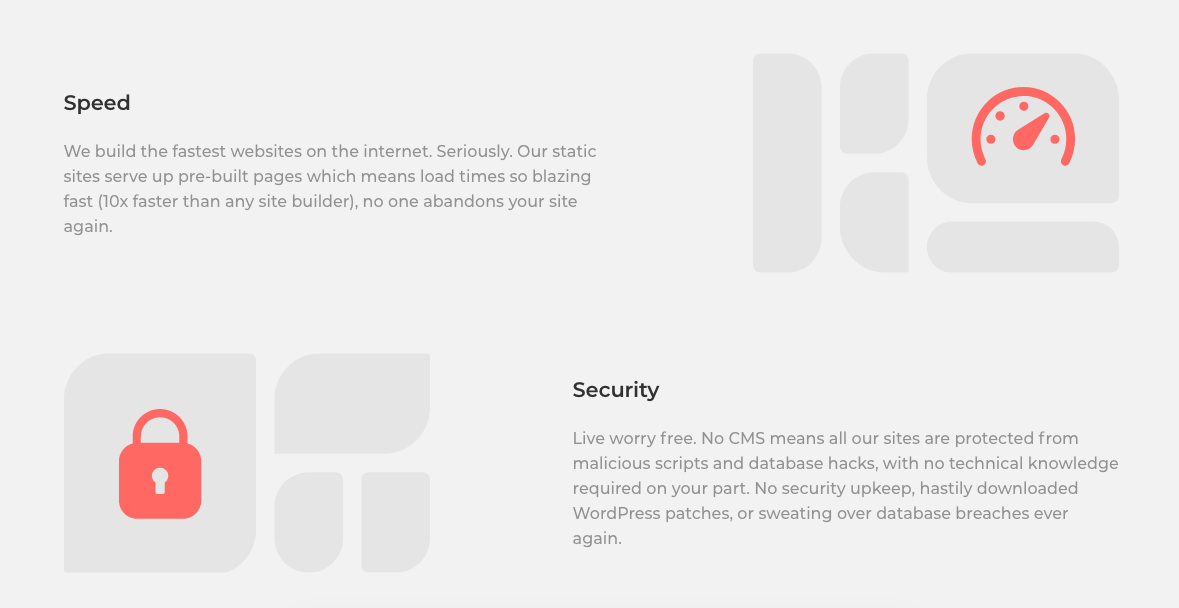 Speed

We build the fastest websites on the internet. Seriously. Our static sites serve up pre-built pages which means load times so blazing fast (10x faster than any site builder), no one abandons your site again.

Security

Live worry free. No CMS means all our sites are protected from malicious scripts and database hacks, with no technical knowledge required on your part. No security upkeep, hastily downloaded WordPress patches, or sweating over database breaches ever again.